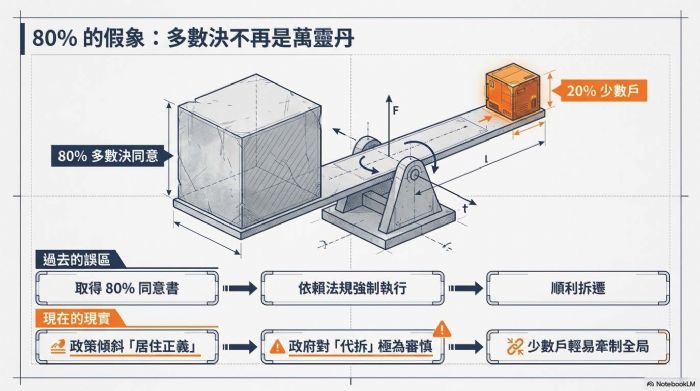 80% 的假象：多數決不再是萬靈丹

80% 多數決同意

20% 少數戶

F

L

t

過去的誤區

取得 80% 同意書

依賴法規強制執行

順利拆遷

現在的現實

政策傾斜「居住正義」

政府對「代拆」極為審慎

少數戶輕易牽制全局

NotebookLM