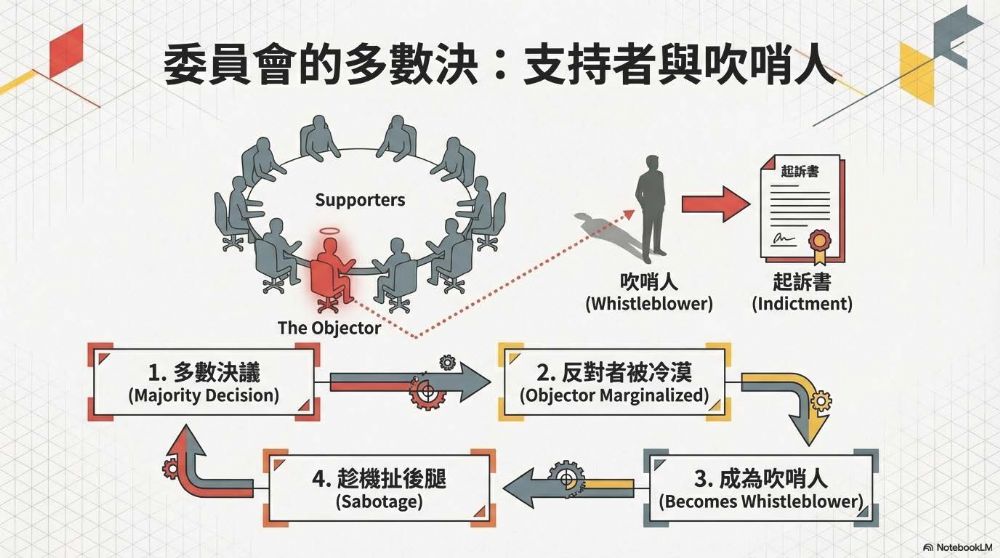 委員會的多數決：支持者與吹哨人

Supporters

The Objector

吹哨人
(Whistleblower)

起訴書

起訴書
(Indictment)

1. 多數決議
(Majority Decision)

2. 反對者被冷漠
(Objector Marginalized)

3. 成為吹哨人
(Becomes Whistleblower)

4. 趁機扯後腿
(Sabotage)

NotebookLM